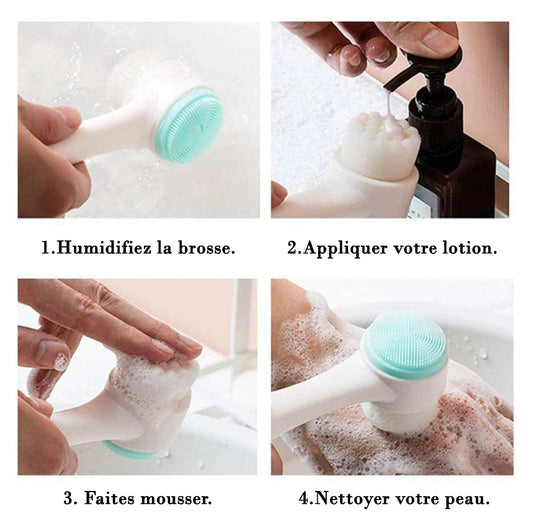 1.Humidifiez la brosse.

2.Appliquer votre lotion.

3. Faites mousser.

4.Nettoyer votre peau.