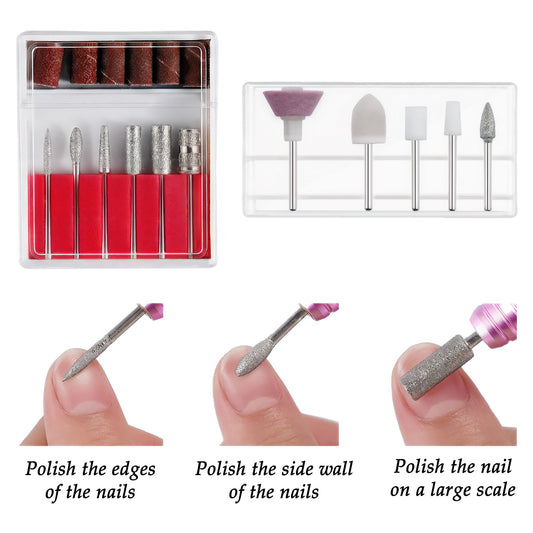 Polish the edges of the nails

Polish the side wall of the nails

Polish the nail on a large scale