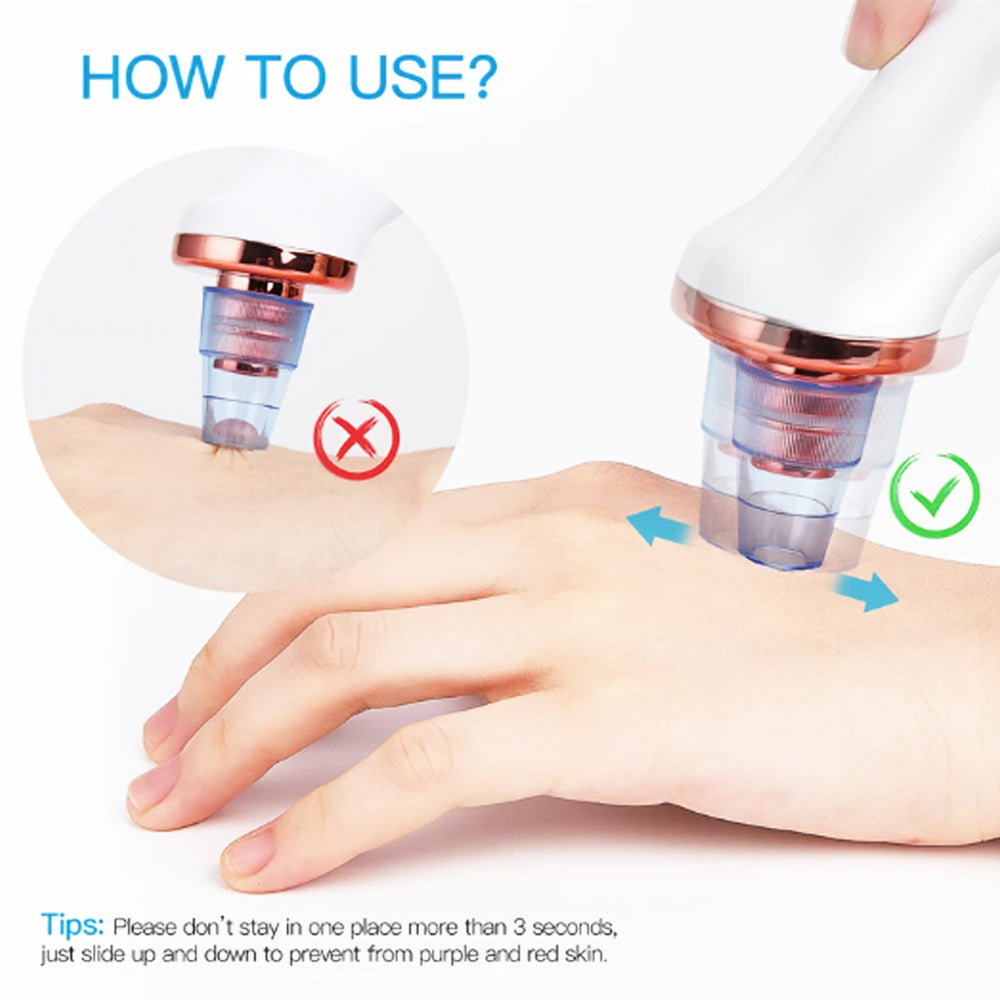 HOW TO USE?

Tips: Please don't stay in one place more than 3 seconds, just slide up and down to prevent from purple and red skin.